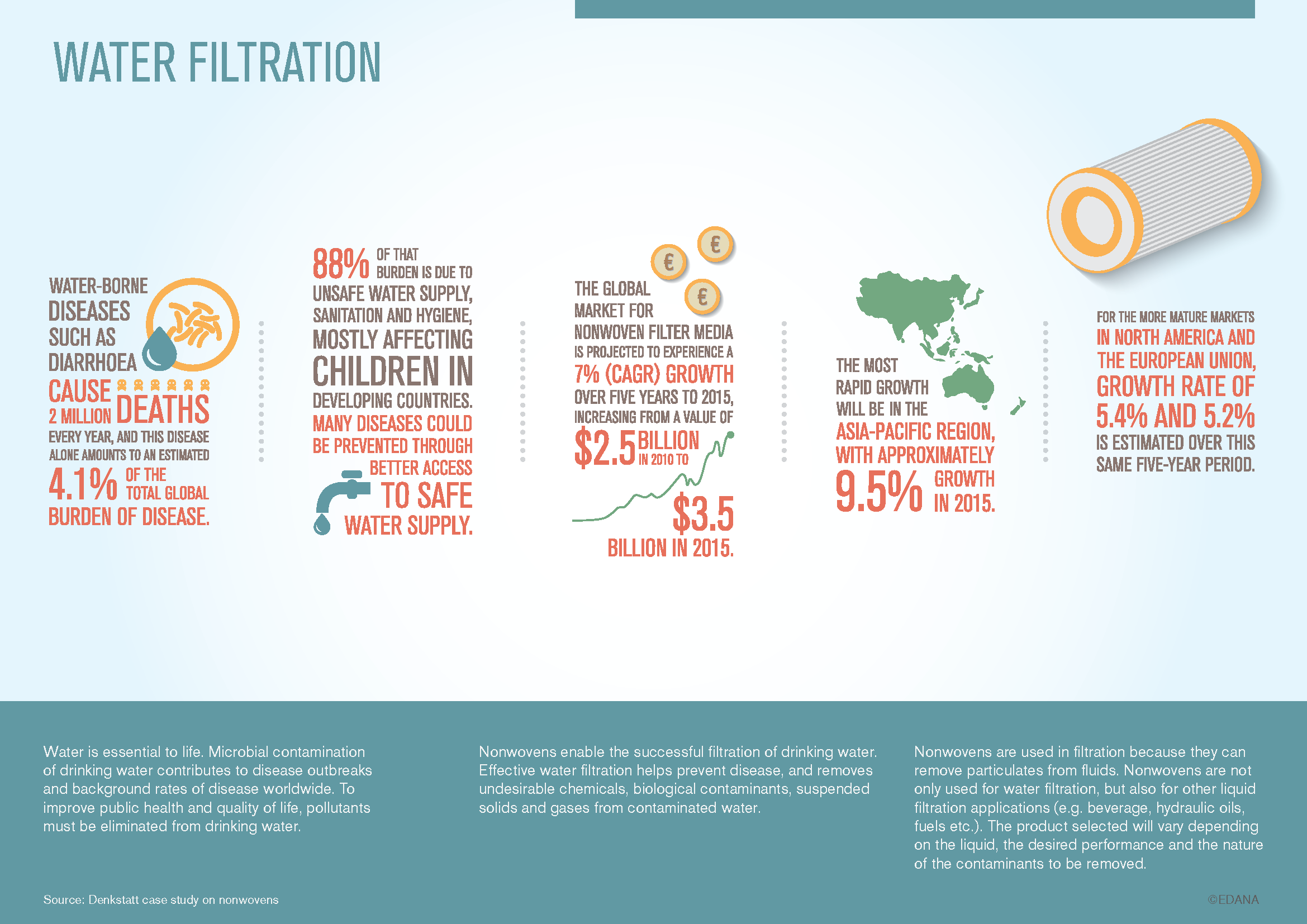 WATER FILTRATION

WATER-BORNE DISEASES SUCH AS DIARRHOEA CAUSE 2 MILLION DEATHS EVERY YEAR, AND THIS DISEASE ALONE AMOUNTS TO AN ESTIMATED 4.1% OF THE TOTAL GLOBAL BURDEN OF DISEASE.

88% OF THAT BURDEN IS DUE TO UNSAFE WATER SUPPLY, SANITATION AND HYGIENE, MOSTLY AFFECTING CHILDREN IN DEVELOPING COUNTRIES. MANY DISEASES COULD BE PREVENTED THROUGH BETTER ACCESS TO SAFE WATER SUPPLY.

€ € €

THE GLOBAL MARKET FOR NONWOVEN FILTER MEDIA IS PROJECTED TO EXPERIENCE A 7% (CAGR) GROWTH OVER FIVE YEARS TO 2015, INCREASING FROM A VALUE OF $2.5 BILLION IN 2010 TO $3.5 BILLION IN 2015.

THE MOST RAPID GROWTH WILL BE IN THE ASIA-PACIFIC REGION, WITH APPROXIMATELY 9.5% GROWTH IN 2015.

FOR THE MORE MATURE MARKETS IN NORTH AMERICA AND THE EUROPEAN UNION, GROWTH RATE OF 5.4% AND 5.2% IS ESTIMATED OVER THIS SAME FIVE-YEAR PERIOD.

Water is essential to life. Microbial contamination of drinking water contributes to disease outbreaks and background rates of disease worldwide. To improve public health and quality of life, pollutants must be eliminated from drinking water.

Nonwovens enable the successful filtration of drinking water. Effective water filtration helps prevent disease, and removes undesirable chemicals, biological contaminants, suspended solids and gases from contaminated water.

Nonwovens are used in filtration because they can remove particulates from fluids. Nonwovens are not only used for water filtration, but also for other liquid filtration applications (e.g. beverage, hydraulic oils, fuels etc.). The product selected will vary depending on the liquid, the desired performance and the nature of the contaminants to be removed.

Source: Denkstatt case study on nonwovens

©EDANA