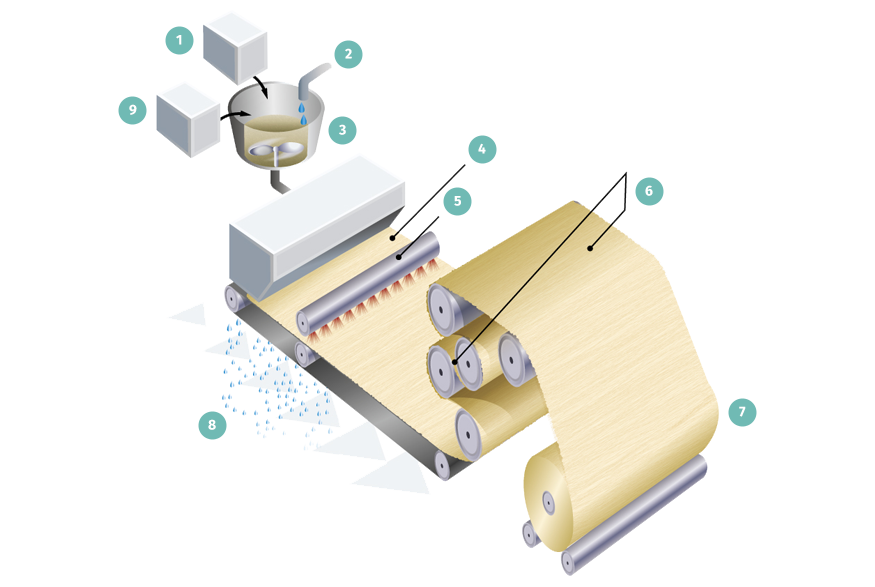 1
2
9
3
4
5
6
7
8